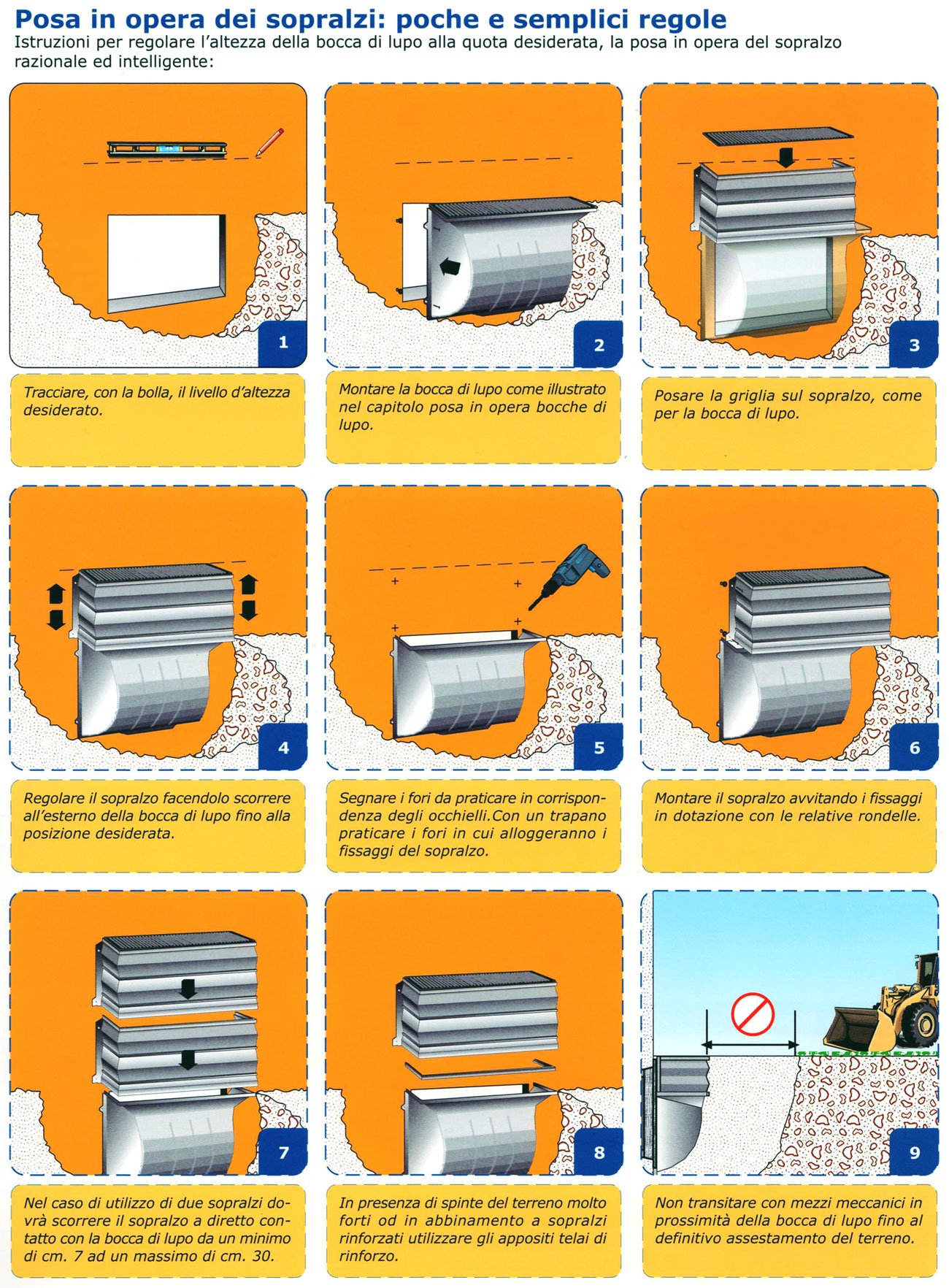 Posa in opera dei sopralzi: poche e semplici regole
Istruzioni per regolare l'altezza della bocca di lupo alla quota desiderata, la posa in opera del sopralzo razionale ed intelligente:

1
Tracciare, con la bolla, il livello d'altezza desiderato.

2
Montare la bocca di lupo come illustrato nel capitolo posa in opera bocche di lupo.

3
Posare la griglia sul sopralzo, come per la bocca di lupo.

4
Regolare il sopralzo facendolo scorrere all'esterno della bocca di lupo fino alla posizione desiderata.

5
Segnare i fori da praticare in corrispondenza degli occhielli.Con un trapano praticare i fori in cui alloggeranno i fissaggi del sopralzo.

6
Montare il sopralzo avvitando i fissaggi in dotazione con le relative rondelle.

7
Nel caso di utilizzo di due sopralzi dovrà scorrere il sopralzo a diretto contatto con la bocca di lupo da un minimo di cm. 7 ad un massimo di cm. 30.

8
In presenza di spinte del terreno molto forti od in abbinamento a sopralzi rinforzati utilizzare gli appositi telai di rinforzo.

9
Non transitare con mezzi meccanici in prossimità della bocca di lupo fino al definitivo assestamento del terreno.