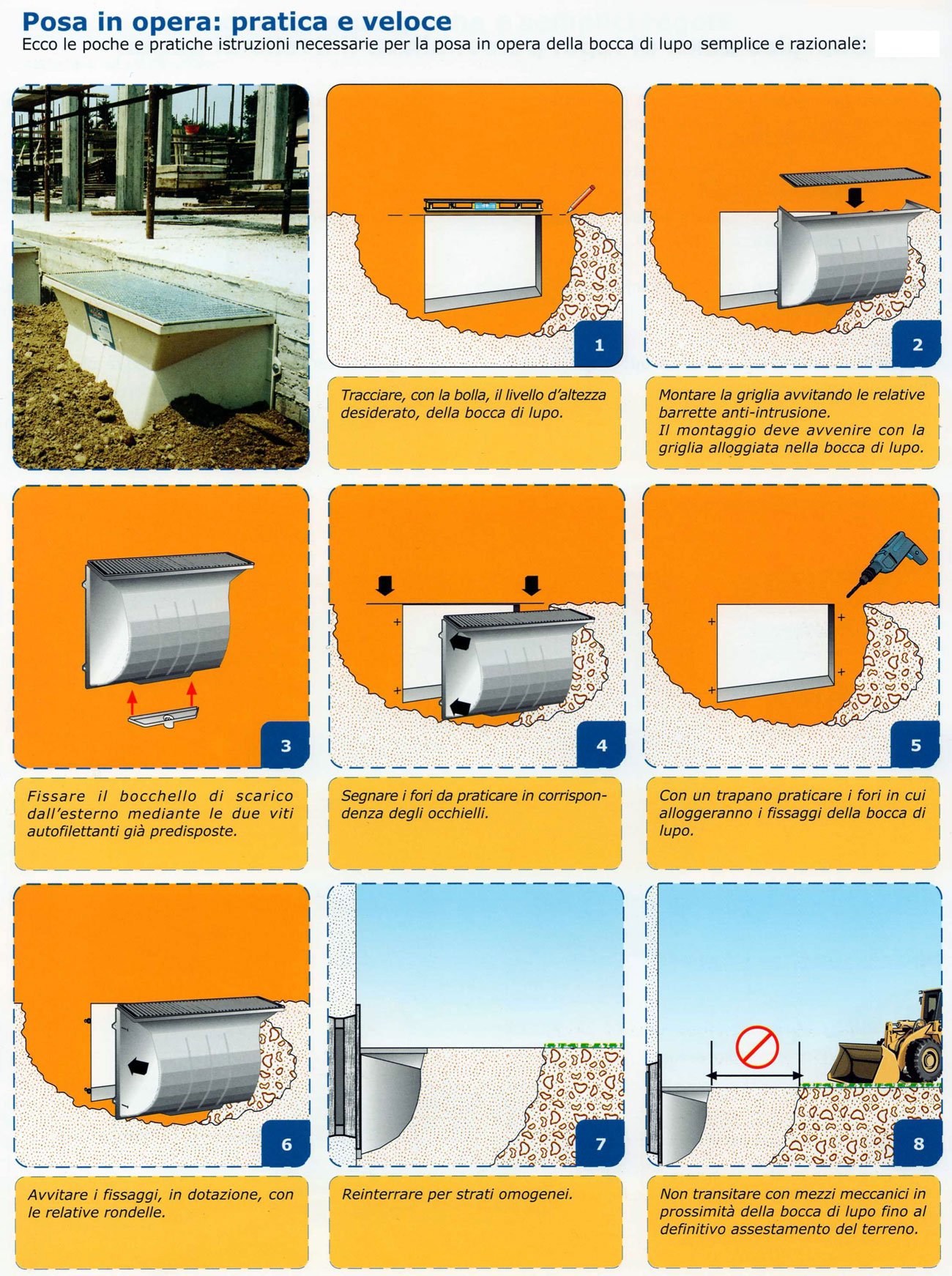 Posa in opera: pratica e veloce
Ecco le poche e pratiche istruzioni necessarie per la posa in opera della bocca di lupo semplice e razionale:

1

Tracciare, con la bolla, il livello d'altezza desiderato, della bocca di lupo.

2

Montare la griglia avvitando le relative barrette anti-intrusione.
Il montaggio deve avvenire con la griglia alloggiata nella bocca di lupo.

3

Fissare il bocchello di scarico dall'esterno mediante le due viti autofilettanti già predisposte.

4

Segnare i fori da praticare in corrispondenza degli occhielli.

5

Con un trapano praticare i fori in cui alloggeranno i fissaggi della bocca di lupo.

6

Avvitare i fissaggi, in dotazione, con le relative rondelle.

7

Reinterrare per strati omogenei.

8

Non transitare con mezzi meccanici in prossimità della bocca di lupo fino al definitivo assestamento del terreno.